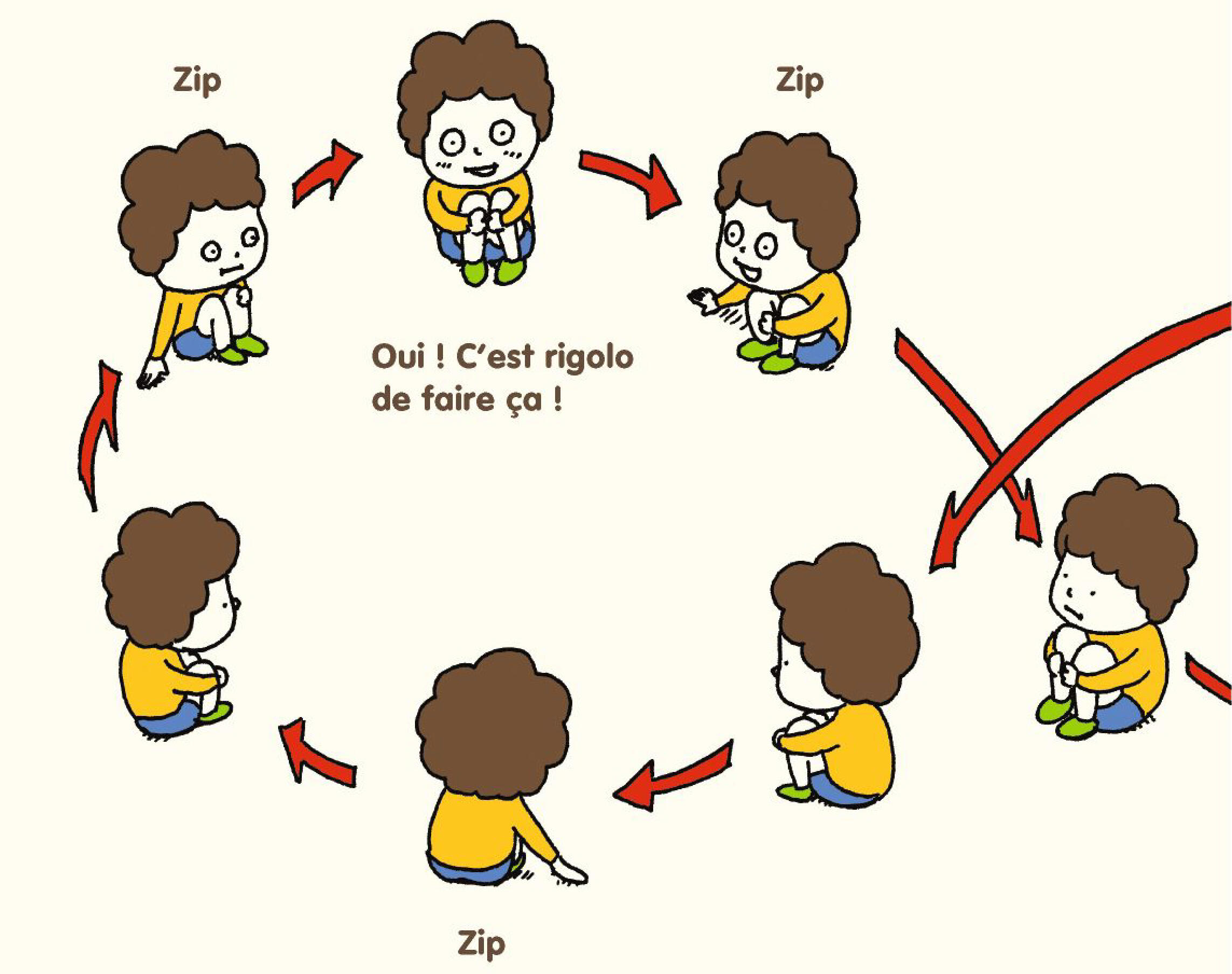 Zip

Zip

Oui ! C'est rigolo de faire ça !

Zip